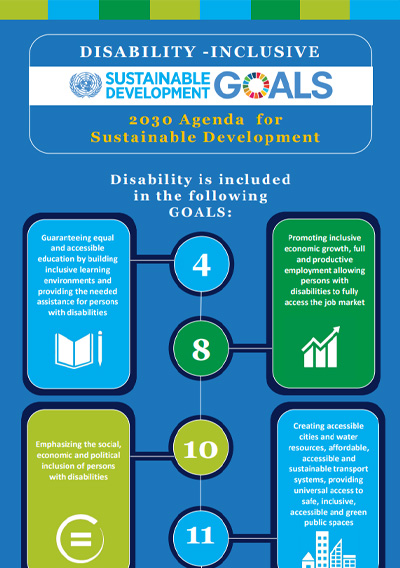 DISABILITY -INCLUSIVE

SUSTAINABLE DEVELOPMENT GOALS

2030 Agenda for Sustainable Development

Disability is included in the following GOALS:

Guaranteeing equal and accessible education by building inclusive learning environments and providing the needed assistance for persons with disabilities

4

Promoting inclusive economic growth, full and productive employment allowing persons with disabilities to fully access the job market

8

Emphasizing the social, economic and political inclusion of persons with disabilities

10

Creating accessible cities and water resources, affordable, accessible and sustainable transport systems, providing universal access to safe, inclusive, accessible and green public spaces

11