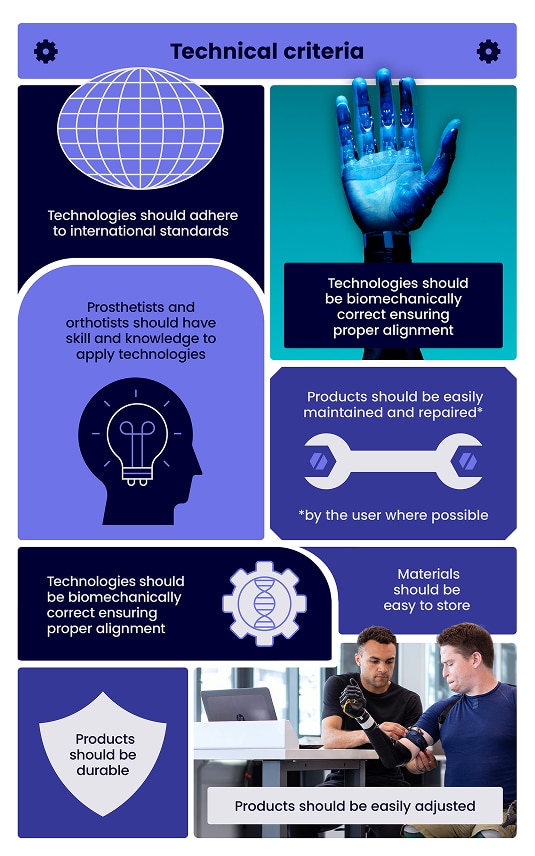 Technical criteria

Technologies should adhere to international standards

Technologies should be biomechanically correct ensuring proper alignment

Prosthetists and orthotists should have skill and knowledge to apply technologies

Products should be easily maintained and repaired*

*by the user where possible

Technologies should be biomechanically correct ensuring proper alignment

Materials should be easy to store

Products should be durable

Products should be easily adjusted