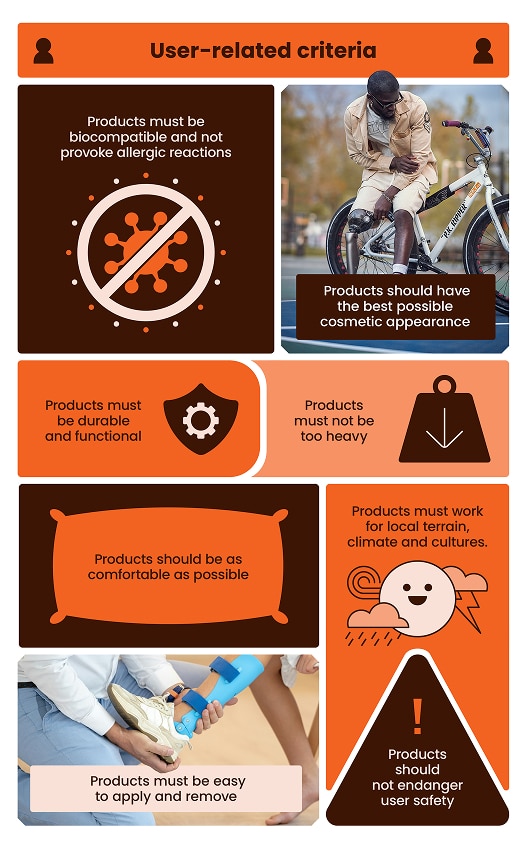 User-related criteria

Products must be biocompatible and not provoke allergic reactions

Products should have the best possible cosmetic appearance

Products must be durable and functional

Products must not be too heavy

Products should be as comfortable as possible

Products must work for local terrain, climate and cultures.

Products must be easy to apply and remove

Products should not endanger user safety